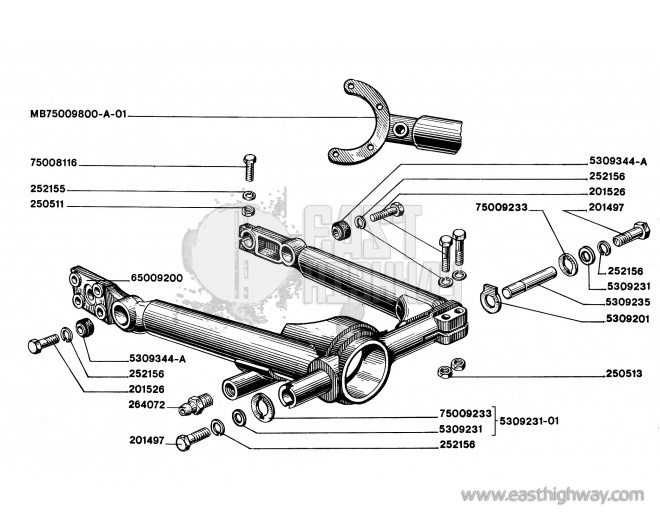 MB75009800-A-01
75008116
252155
250511
65009200
5309344-A
252156
201526
264072
201497
5309344-A
252156
201526
75009233
201497
252156
5309231
5309235
5309201
250513
75009233
5309231
5309231-01
252156
EAST HIGHWAY
www.easthighway.com