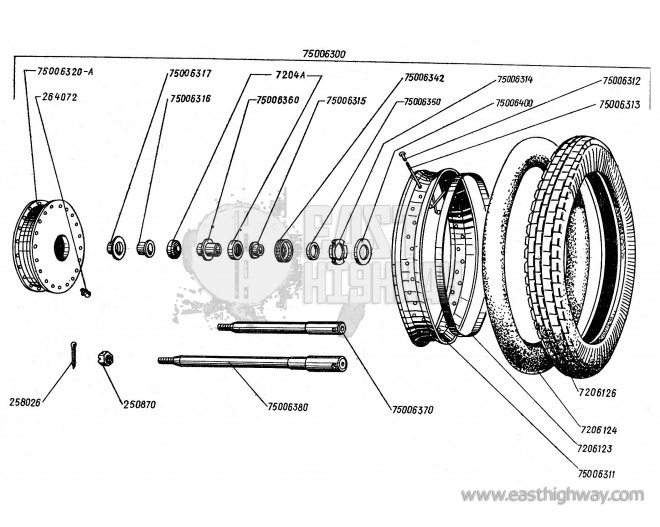 75006300

75006320-A
264072
75006317
75006316
7204A
75006360
75006315
75006342
75006350
75006314
75006400
75006312
75006313

EAST HIGHWAY

258026
250870
75006380
75006370
7206126
7206124
7206123
75006311

www.easthighway.com