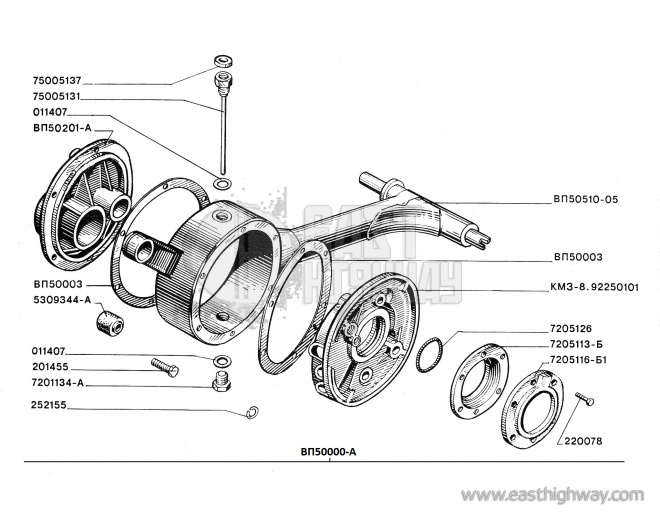 75005137
75005131
011407
ВП50201-А
ВП50003
5309344-А
011407
201455
7201134-А
252155
ВП50510-05
ВП50003
КМЗ-8.92250101
7205126
7205113-Б
7205116-Б1
220078
ВП50000-А
EAST HIGHWAY
www.easthighway.com