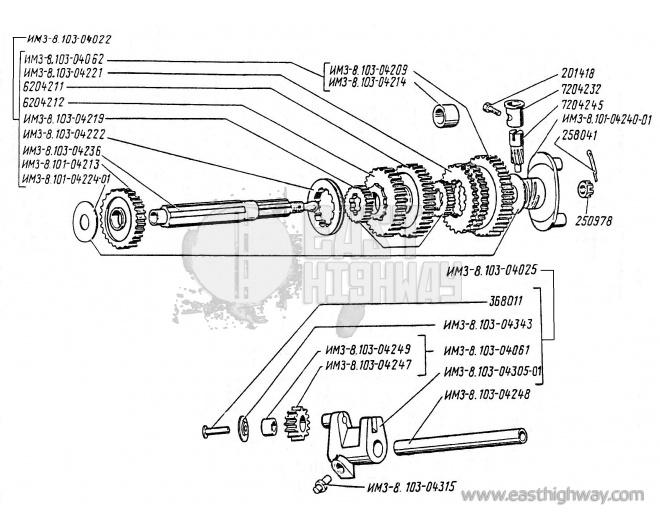 ИМЗ-8.103-04022
ИМЗ-8.103-04062
ИМЗ-8.103-04221
6204211
6204212
ИМЗ-8.103-04219
ИМЗ-8.103-04222
ИМЗ-8.103-04236
ИМЗ-8.101-04213
ИМЗ-8.101-04224-01

ИМЗ-8.103-04209
ИМЗ-8.103-04214

201418
7204232
7204245
ИМЗ-8.101-04240-01
258041
250978

EAST HIGHWAY

ИМЗ-8.103-04025
368011
ИМЗ-8.103-04343
ИМЗ-8.103-04249
ИМЗ-8.103-04247
ИМЗ-8.103-04061
ИМЗ-8.103-04305-01
ИМЗ-8.103-04248
ИМЗ-8. 103-04315

www.easthighway.com