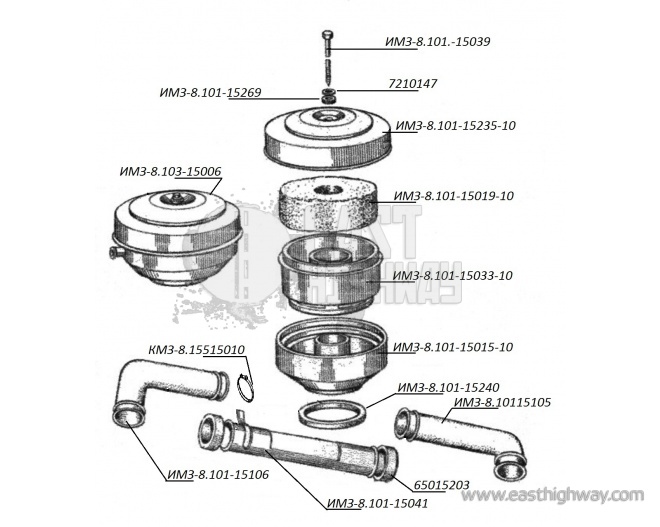 ИМЗ-8.101.-15039

7210147

ИМЗ-8.101-15269

ИМЗ-8.101-15235-10

ИМЗ-8.103-15006

ИМЗ-8.101-15019-10

EAST HIGHWAY

ИМЗ-8.101-15033-10

ИМЗ-8.101-15015-10

КМЗ-8.15515010

ИМЗ-8.101-15240

ИМЗ-8.10115105

ИМЗ-8.101-15106

65015203

ИМЗ-8.101-15041

www.easthighway.com