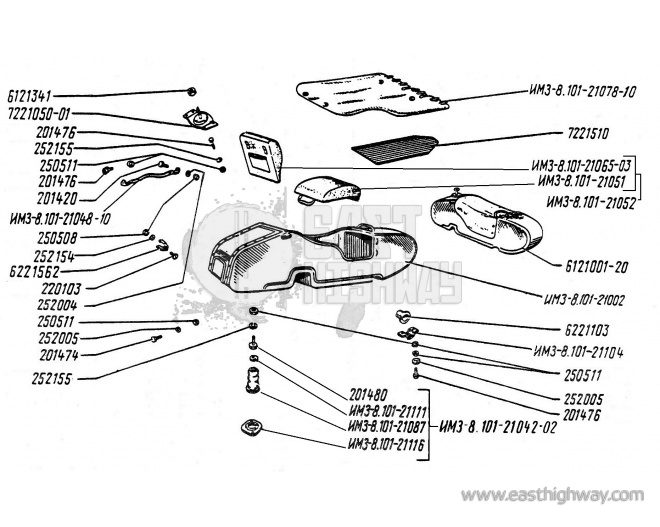 6121341
7221050-01
201476
252155
250511
201476
201420
ИМЗ-8.101-21048-10
250508
252154
6221562
220103
252004
250511
252005
201474
252155

ИМЗ-8.101-21078-10
7221510
ИМЗ-8.101-21065-03
ИМЗ-8.101-21051
ИМЗ-8.101-21052
6121001-20
ИМЗ-8.101-21002
6221103
ИМЗ-8.101-21104
250511
252005
201476

201480
ИМЗ-8.101-21111
ИМЗ-8.101-21087
ИМЗ-8.101-21116
ИМЗ-8.101-21042-02

EAST HIGHWAY
www.easthighway.com