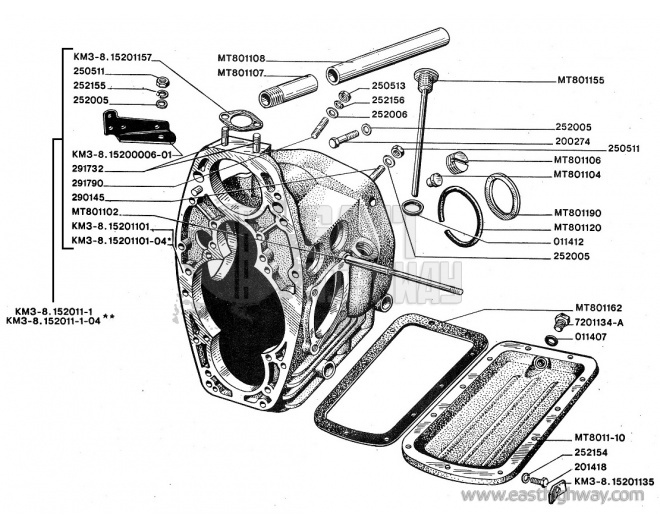 KM3-8.15201157
250511
252155
252005
KM3-8.15200006-01
291732
291790
290145
MT801102
KM3-8.15201101
KM3-8.15201101-04*
KM3-8.152011-1
KM3-8.152011-1-04 **

MT801108
MT801107
250513
252156
252006
MT801155
252005
200274
250511
MT801106
MT801104
MT801190
MT801120
011412
252005
MT801162
7201134-A
011407
MT8011-10
252154
201418
KM3-8.15201135

www.easthighway.com