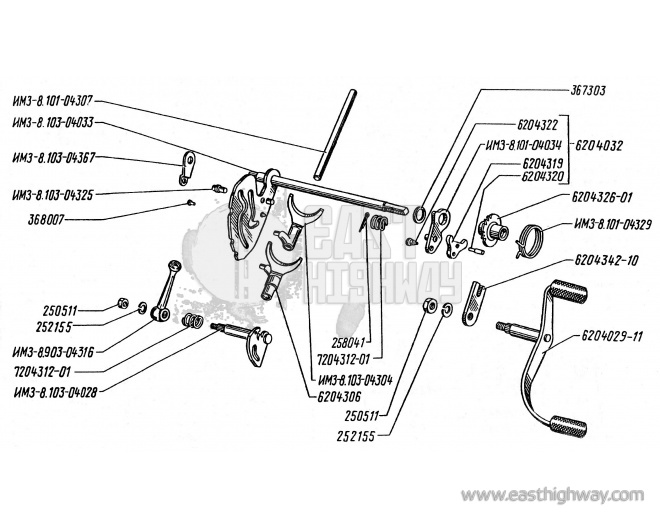 ИМЗ-8.101-04307
ИМЗ-8.103-04033
ИМЗ-8.103-04367
ИМЗ-8.103-04325
368007
250511
252155
ИМЗ-8.903-04316
7204312-01
ИМЗ-8.103-04028
367303
6204322
ИМЗ-8.101-04034
6204032
6204319
6204320
6204326-01
ИМЗ-8.101-04329
6204342-10
6204029-11
258041
7204312-01
ИМЗ-8.103-04304
6204306
250511
252155
EAST HIGHWAY
www.easthighway.com