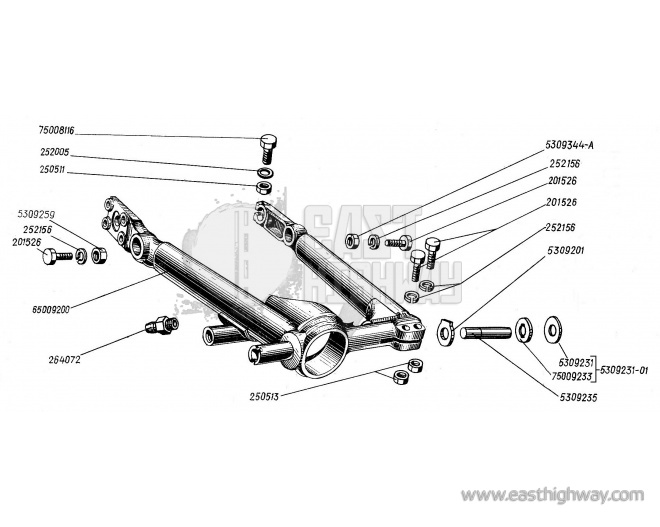 75008116
252005
250511
5309259
252156
201526
65009200
264072
250513
5309344-A
252156
201526
201526
252156
5309201
5309231
75009233
5309231-01
5309235
EAST HIGHWAY
www.easthighway.com