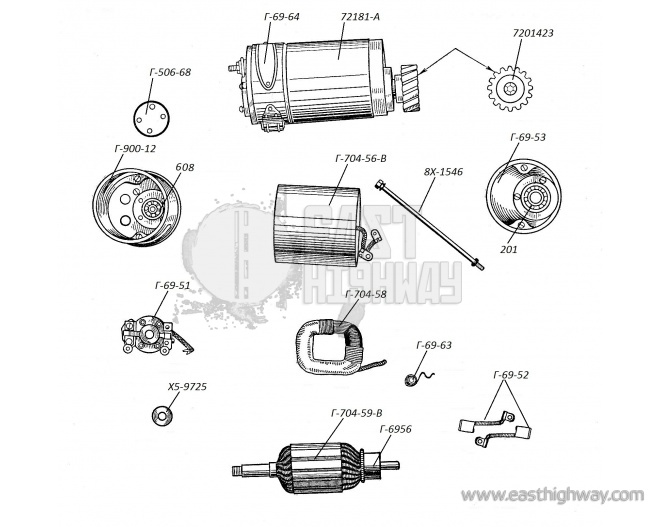 Г-69-64
72181-А
7201423
Г-506-68
Г-900-12
608
Г-704-56-В
8Х-1546
Г-69-53
201
EAST HIGHWAY
Г-69-51
Г-704-58
Г-69-63
Г-69-52
Х5-9725
Г-704-59-В
Г-6956
www.easthighway.com